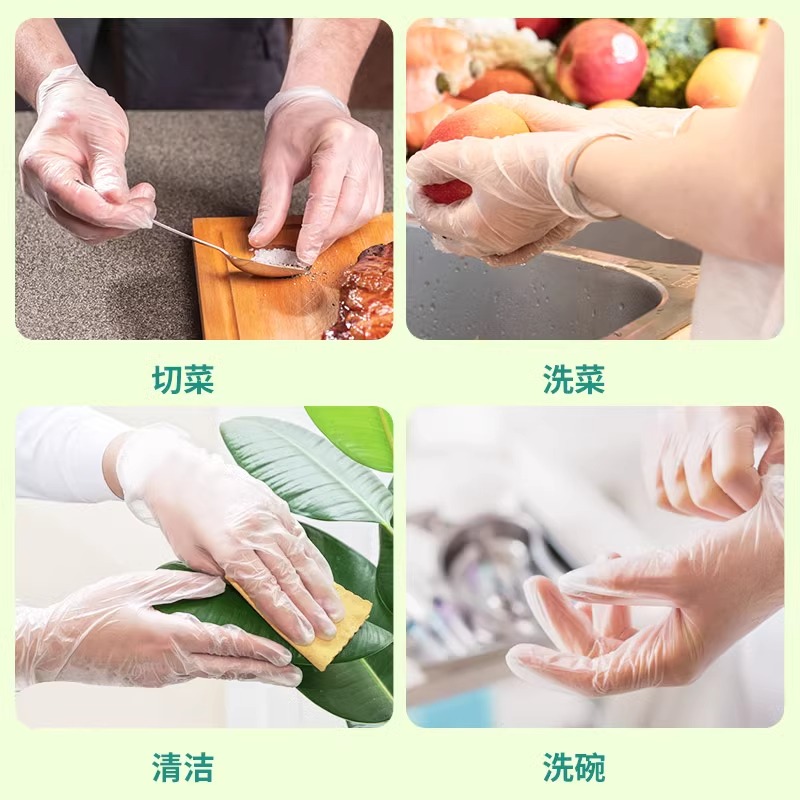 切菜

洗菜

清洁

洗碗